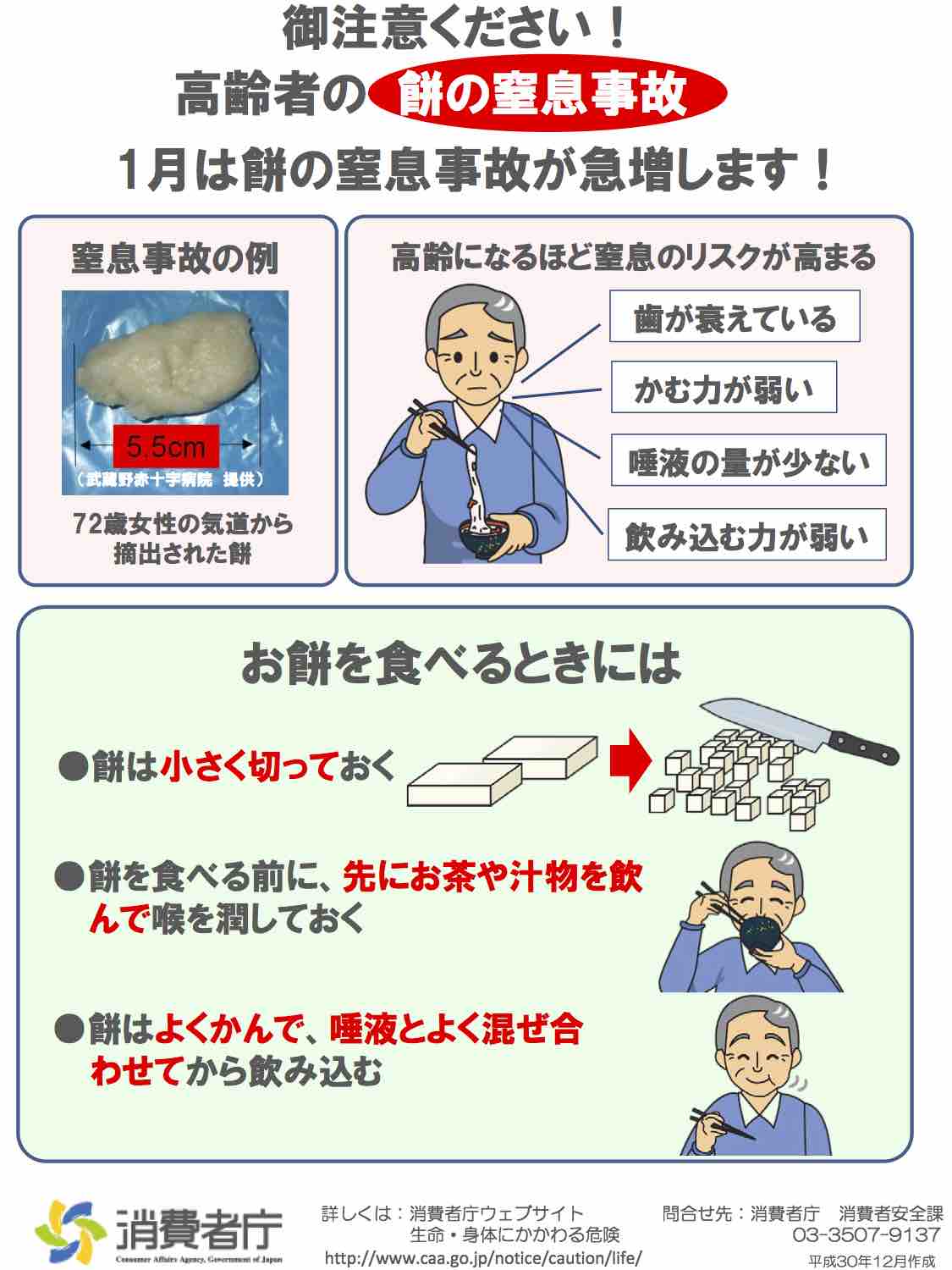 御注意ください！
高齢者の 餅の窒息事故
1月は餅の窒息事故が急増します！

窒息事故の例

5.5cm
（武蔵野赤十字病院 提供）

72歳女性の気道から摘出された餅

高齢になるほど窒息のリスクが高まる

歯が衰えている

かむ力が弱い

唾液の量が少ない

飲み込む力が弱い

お餅を食べるときには

●餅は小さく切っておく

●餅を食べる前に、先にお茶や汁物を飲んで喉を潤しておく

●餅はよくかんで、唾液とよく混ぜ合わせてから飲み込む

消費者庁
Consumer Affairs Agency, Government of Japan

詳しくは：消費者庁ウェブサイト
生命・身体にかかわる危険
http://www.caa.go.jp/notice/caution/life/

問合せ先：消費者庁 消費者安全課
03-3507-9137
平成30年12月作成